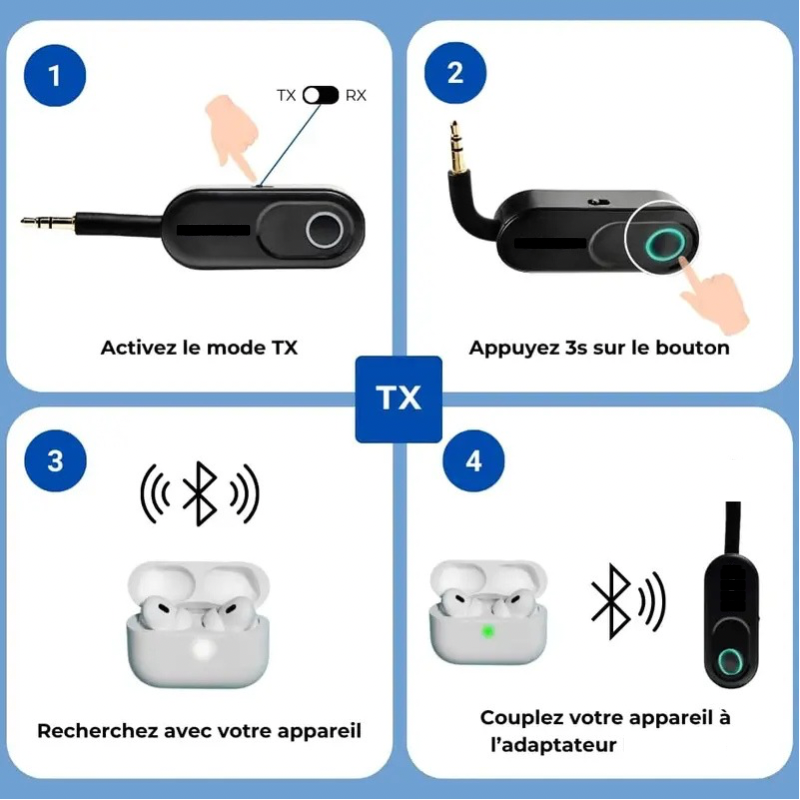 1

TX RX

Activez le mode TX

2

Appuyez 3s sur le bouton

TX

3

Recherchez avec votre appareil

4

Couplez votre appareil à l'adaptateur